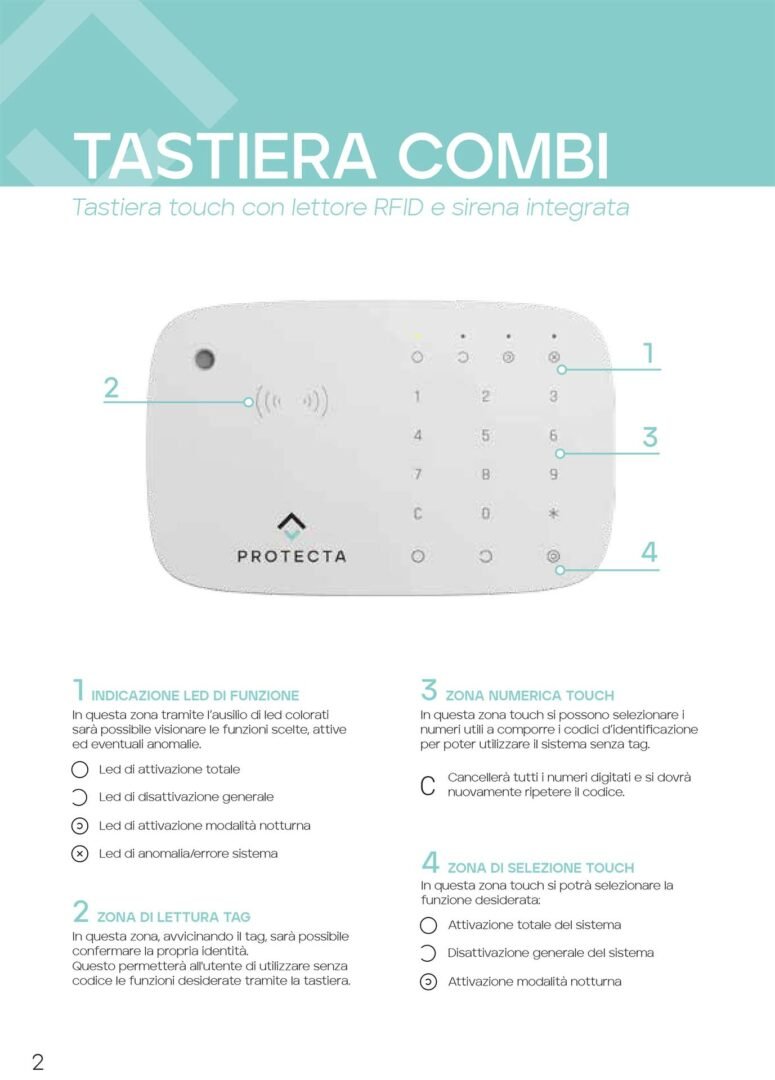 TASTIERA COMBI

Tastiera touch con lettore RFID e sirena integrata

1

2

3

4

1 2 3
4 5 6
7 8 9
C 0 *

PROTECTA

1 INDICAZIONE LED DI FUNZIONE

In questa zona tramite l'ausilio di led colorati sarà possibile visionare le funzioni scelte, attive ed eventuali anomalie.

Led di attivazione totale

Led di disattivazione generale

Led di attivazione modalità notturna

Led di anomalia/errore sistema

2 ZONA DI LETTURA TAG

In questa zona, avvicinando il tag, sarà possibile confermare la propria identità.
Questo permetterà all'utente di utilizzare senza codice le funzioni desiderate tramite la tastiera.

3 ZONA NUMERICA TOUCH

In questa zona touch si possono selezionare i numeri utili a comporre i codici d'identificazione per poter utilizzare il sistema senza tag.

C Cancellerà tutti i numeri digitati e si dovrà nuovamente ripetere il codice.

4 ZONA DI SELEZIONE TOUCH

In questa zona touch si potrà selezionare la funzione desiderata:

Attivazione totale del sistema

Disattivazione generale del sistema

Attivazione modalità notturna

2